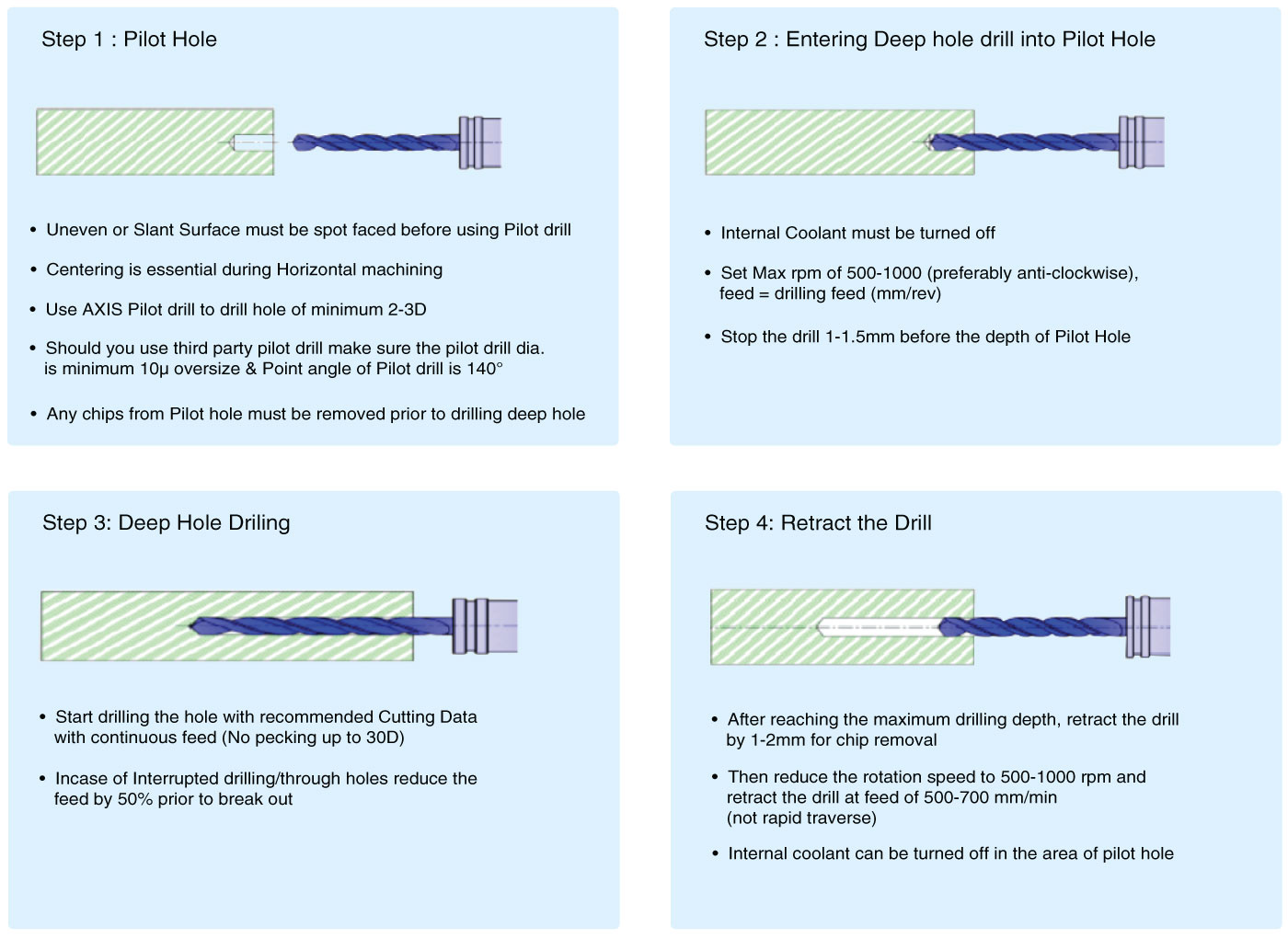 Step 1 : Pilot Hole

• Uneven or Slant Surface must be spot faced before using Pilot drill

• Centering is essential during Horizontal machining

• Use AXIS Pilot drill to drill hole of minimum 2-3D

• Should you use third party pilot drill make sure the pilot drill dia. is minimum 10µ oversize & Point angle of Pilot drill is 140°

• Any chips from Pilot hole must be removed prior to drilling deep hole

Step 2 : Entering Deep hole drill into Pilot Hole

• Internal Coolant must be turned off

• Set Max rpm of 500-1000 (preferably anti-clockwise), feed = drilling feed (mm/rev)

• Stop the drill 1-1.5mm before the depth of Pilot Hole

Step 3: Deep Hole Driling

• Start drilling the hole with recommended Cutting Data with continuous feed (No pecking up to 30D)

• Incase of Interrupted drilling/through holes reduce the feed by 50% prior to break out

Step 4: Retract the Drill

• After reaching the maximum drilling depth, retract the drill by 1-2mm for chip removal

• Then reduce the rotation speed to 500-1000 rpm and retract the drill at feed of 500-700 mm/min (not rapid traverse)

• Internal coolant can be turned off in the area of pilot hole